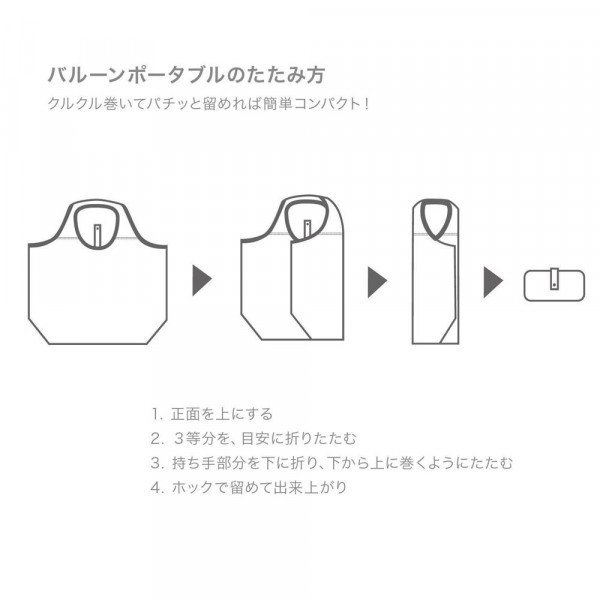 バルーンポータブルのたたみ方

クルクル巻いてパチッと留めれば簡単コンパクト！

1. 正面を上にする
2. ３等分を、目安に折りたたむ
3. 持ち手部分を下に折り、下から上に巻くようにたたむ
4. ホックで留めて出来上がり