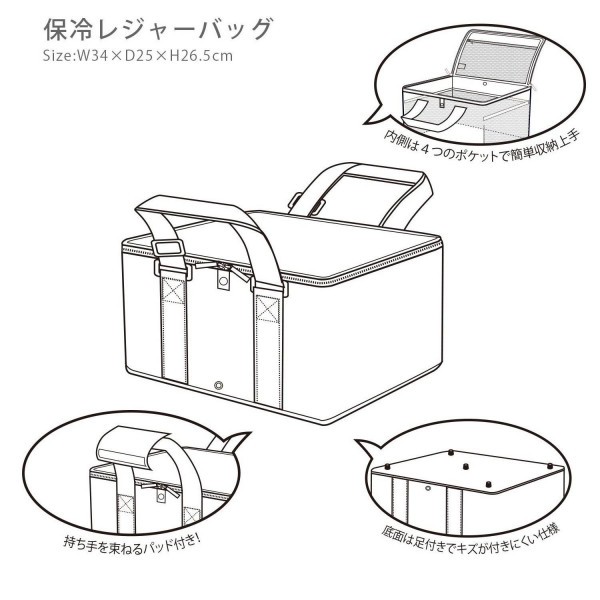 保冷レジャーバッグ
Size:W34×D25×H26.5cm

内側は４つのポケットで簡単収納上手

持ち手を束ねるパッド付き!

底面は足付きでキズが付きにくい仕様