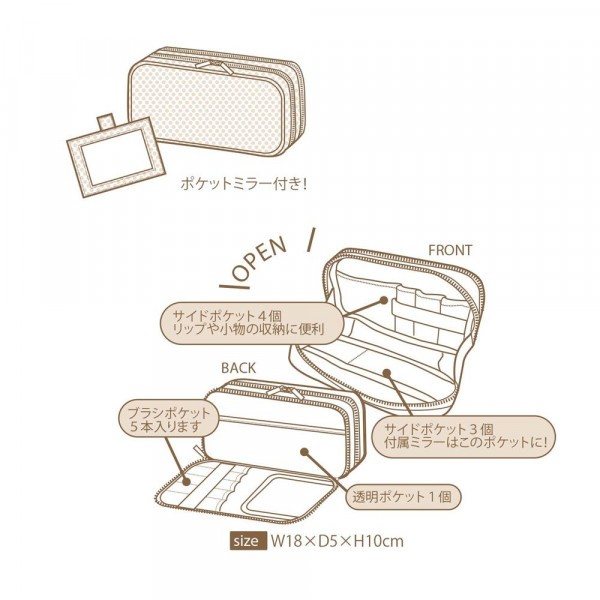 ポケットミラー付き!

OPEN

FRONT

サイドポケット４個
リップや小物の収納に便利

BACK

ブラシポケット
５本入ります

サイドポケット３個
付属ミラーはこのポケットに!

透明ポケット１個

size W18×D5×H10cm