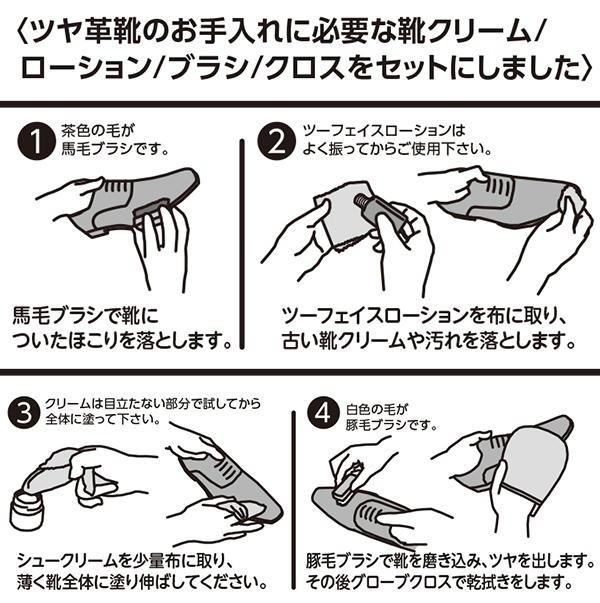 〈ツヤ革靴のお手入れに必要な靴クリーム/ローション/ブラシ/クロスをセットにしました〉

1 茶色の毛が馬毛ブラシです。

馬毛ブラシで靴についたほこりを落とします。

2 ツーフェイスローションはよく振ってからご使用下さい。

ツーフェイスローションを布に取り、古い靴クリームや汚れを落とします。

3 クリームは目立たない部分で試してから全体に塗って下さい。

シュークリームを少量布に取り、薄く靴全体に塗り伸ばしてください。

4 白色の毛が豚毛ブラシです。

豚毛ブラシで靴を磨き込み、ツヤを出します。その後グローブクロスで乾拭きをします。