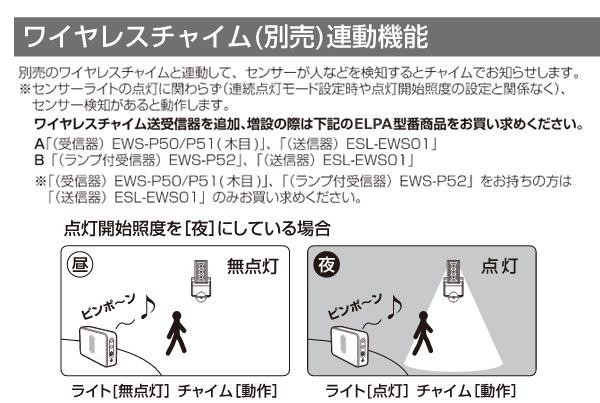 ワイヤレスチャイム(別売)連動機能

別売のワイヤレスチャイムと連動して、センサーが人などを検知するとチャイムでお知らせします。
※センサーライトの点灯に関わらず(連続点灯モード設定時や点灯開始照度の設定と関係なく)、センサー検知があると動作します。

ワイヤレスチャイム送受信器を追加、増設の際は下記のELPA型番商品をお買い求めください。
A「(受信器) EWS-P50/P51(木目)」、「(送信器) ESL-EWS01」
B「(ランプ付受信器) EWS-P52」、「(送信器) ESL-EWS01」
※「(受信器) EWS-P50/P51(木目)」、「(ランプ付受信器) EWS-P52」をお持ちの方は「(送信器) ESL-EWS01」のみお買い求めください。

点灯開始照度を[夜]にしている場合

昼
無点灯
ピンポ〜ン
ライト[無点灯] チャイム[動作]

夜
点灯
ピンポ〜ン
ライト[点灯] チャイム[動作]