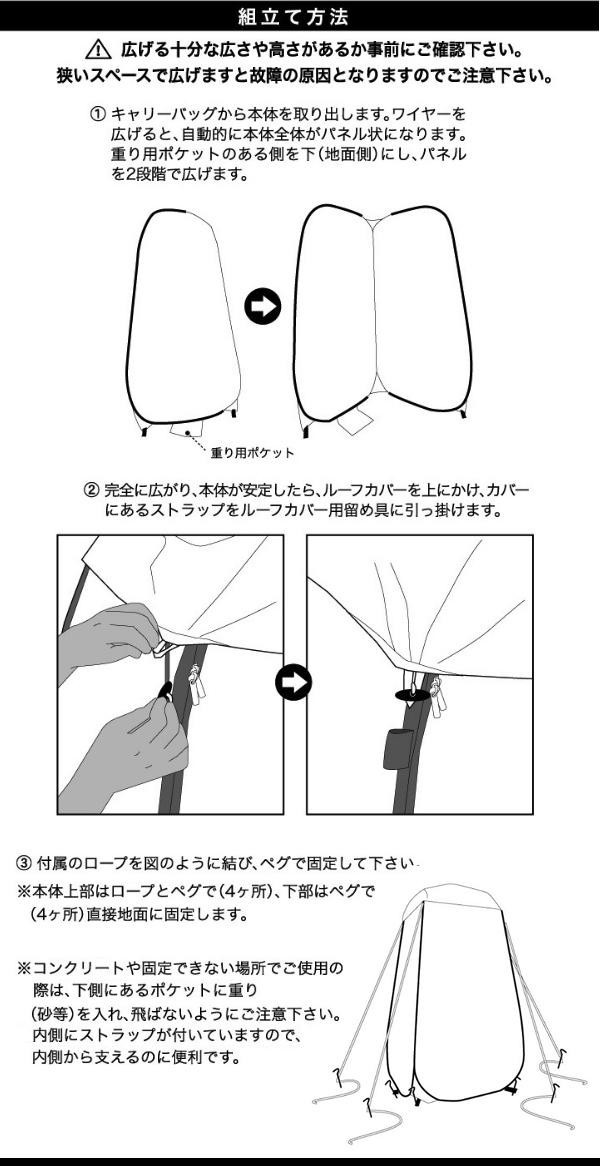 組立て方法

⚠ 広げる十分な広さや高さがあるか事前にご確認下さい。
狭いスペースで広げますと故障の原因となりますのでご注意下さい。

① キャリーバッグから本体を取り出します。ワイヤーを広げると、自動的に本体全体がパネル状になります。重り用ポケットのある側を下(地面側)にし、パネルを2段階で広げます。

重り用ポケット

② 完全に広がり、本体が安定したら、ルーフカバーを上にかけ、カバーにあるストラップをルーフカバー用留め具に引っ掛けます。

③ 付属のロープを図のように結び、ペグで固定して下さい。
※本体上部はロープとペグで(4ヶ所)、下部はペグで(4ヶ所)直接地面に固定します。

※コンクリートや固定できない場所でご使用の際は、下側にあるポケットに重り(砂等)を入れ、飛ばないようにご注意下さい。内側にストラップが付いていますので、内側から支えるのに便利です。