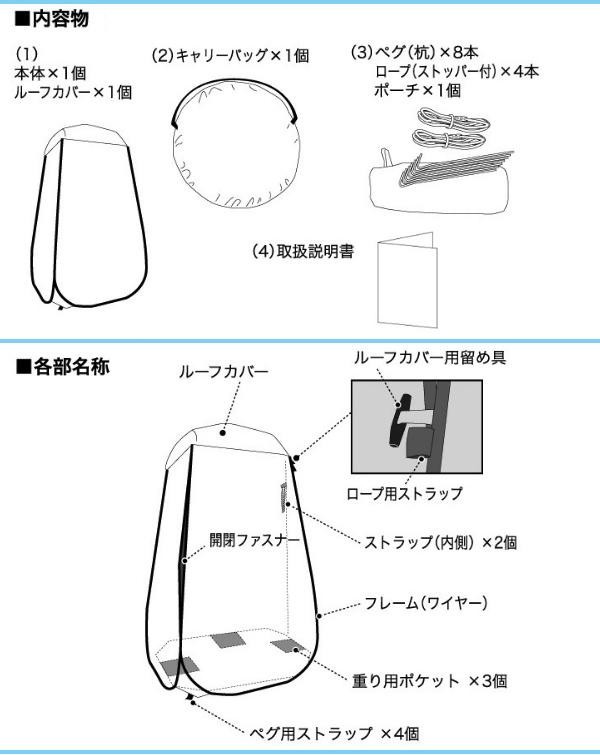 ■内容物

(1)
本体×1個
ルーフカバー×1個

(2)キャリーバッグ×1個

(3)ペグ(杭)×8本
ロープ(ストッパー付)×4本
ポーチ×1個

(4)取扱説明書

■各部名称

ルーフカバー

ルーフカバー用留め具

ロープ用ストラップ

開閉ファスナー

ストラップ(内側) ×2個

フレーム(ワイヤー)

重り用ポケット ×3個

ペグ用ストラップ ×4個