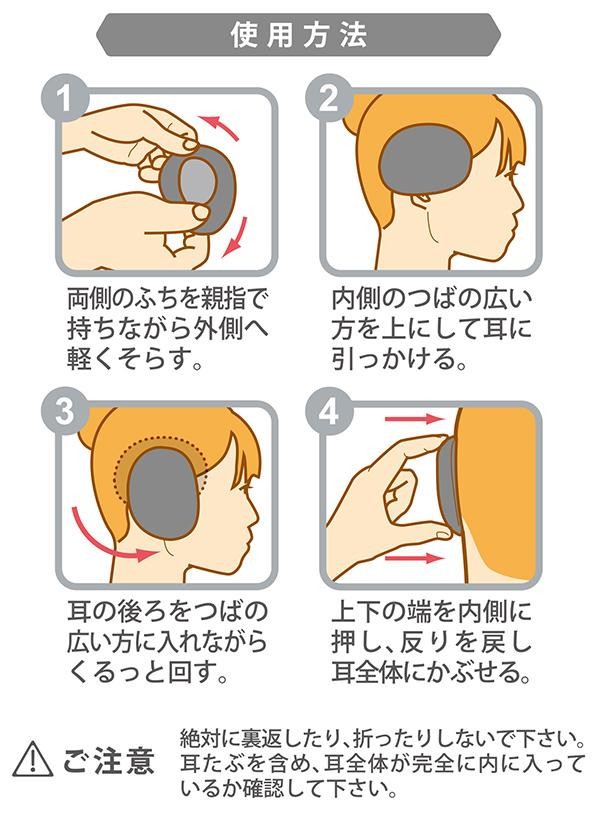 使用方法

1
両側のふちを親指で持ちながら外側へ軽くそらす。

2
内側のつばの広い方を上にして耳に引っかける。

3
耳の後ろをつばの広い方に入れながらくるっと回す。

4
上下の端を内側に押し、反りを戻し耳全体にかぶせる。

ご注意
絶対に裏返したり、折ったりしないで下さい。耳たぶを含め、耳全体が完全に内に入っているか確認して下さい。