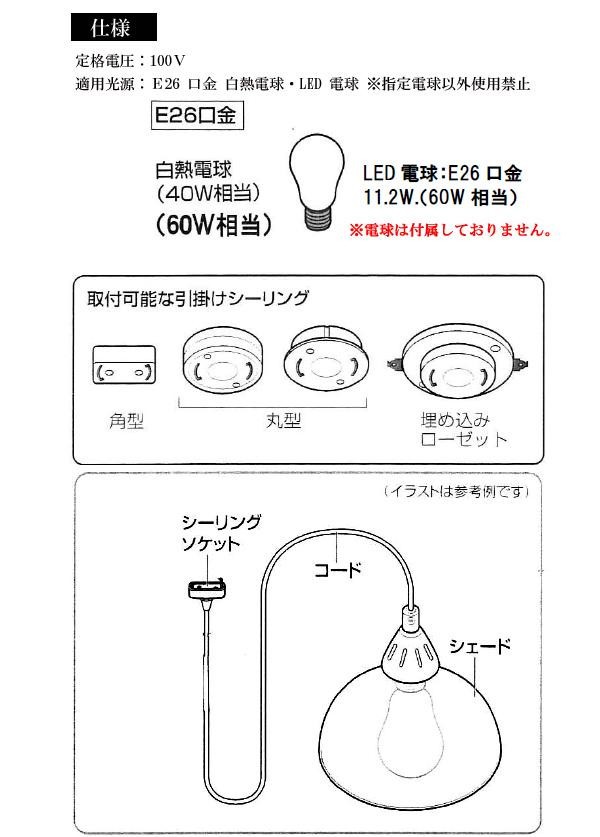 仕様

定格電圧：100V

適用光源：E26 口金 白熱電球・LED 電球 ※指定電球以外使用禁止

E26口金

白熱電球
（40W相当）
（60W相当）

LED 電球：E26 口金
11.2W.(60W 相当)

※電球は付属しておりません。

取付可能な引掛けシーリング

角型

丸型

埋め込み
ローゼット

（イラストは参考例です）

シーリング
ソケット

コード

シェード