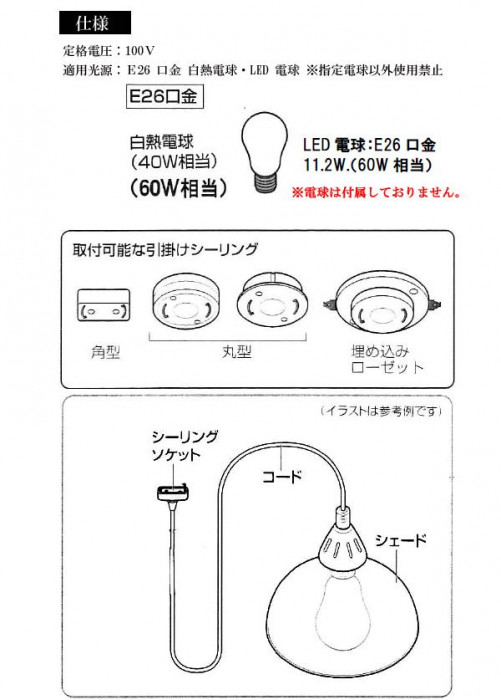 仕様

定格電圧：100V
適用光源：E26 口金 白熱電球・LED 電球 ※指定電球以外使用禁止

E26口金

白熱電球
（40W相当）
（60W相当）

LED 電球：E26 口金
11.2W.(60W 相当）
※電球は付属しておりません。

取付可能な引掛けシーリング

角型

丸型

埋め込み
ローゼット

（イラストは参考例です）

シーリング
ソケット

コード

シェード