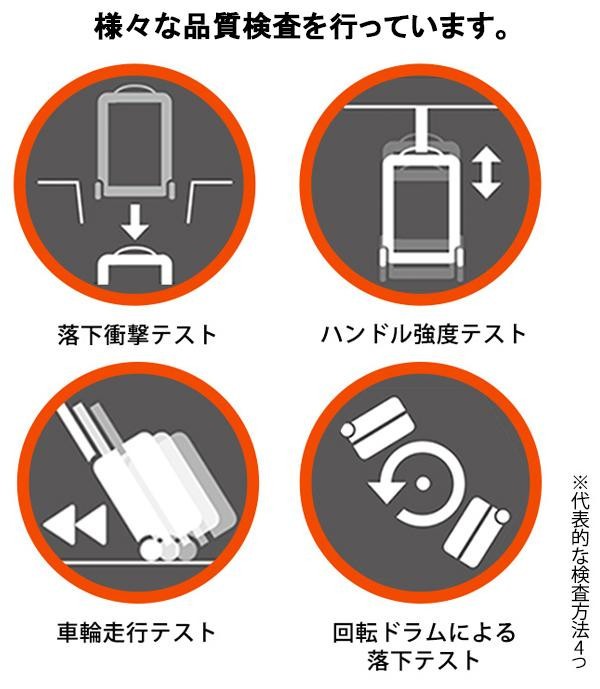 様々な品質検査を行っています。

落下衝撃テスト

ハンドル強度テスト

車輪走行テスト

回転ドラムによる落下テスト

※代表的な検査方法4つ