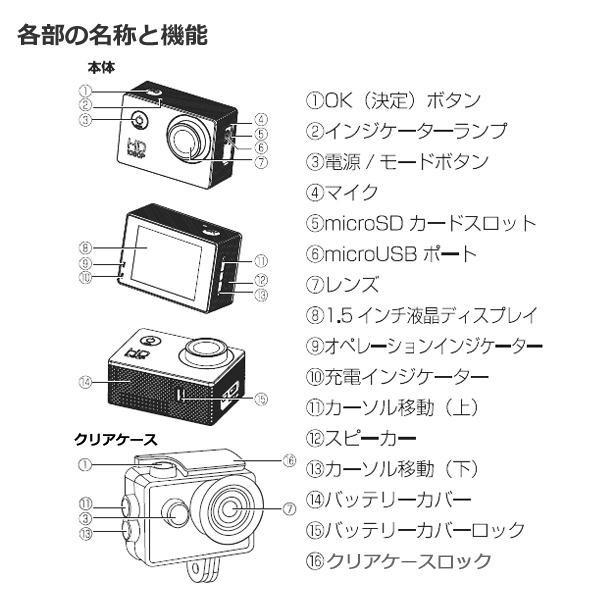 各部の名称と機能

本体

①
②
③
HD 1080P
④
⑤
⑥
⑦

⑧
⑨
⑩
⑪
⑫
⑬

⑭
⑮

クリアケース

①
⑯
⑪
③
⑬
⑦

①OK（決定）ボタン
②インジケーターランプ
③電源 / モードボタン
④マイク
⑤microSD カードスロット
⑥microUSB ポート
⑦レンズ
⑧1.5 インチ液晶ディスプレイ
⑨オペレーションインジケーター
⑩充電インジケーター
⑪カーソル移動（上）
⑫スピーカー
⑬カーソル移動（下）
⑭バッテリーカバー
⑮バッテリーカバーロック
⑯クリアケースロック