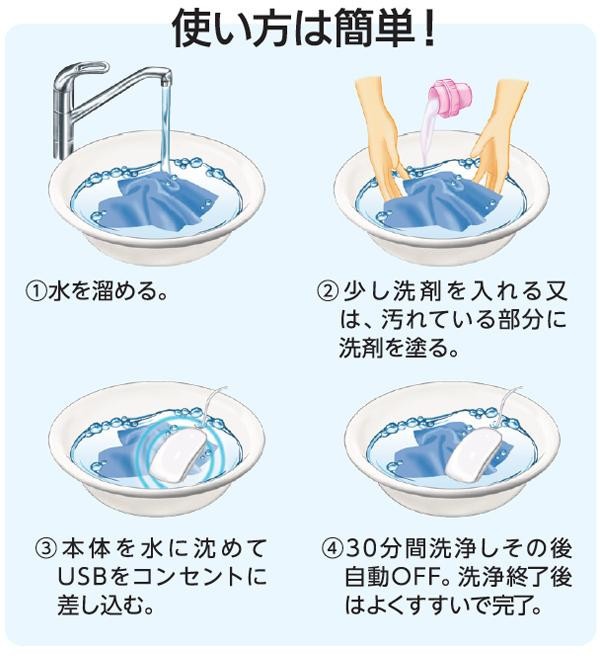 使い方は簡単！

①水を溜める。

②少し洗剤を入れる又は、汚れている部分に洗剤を塗る。

③本体を水に沈めてUSBをコンセントに差し込む。

④30分間洗浄しその後自動OFF。洗浄終了後はよくすすいで完了。