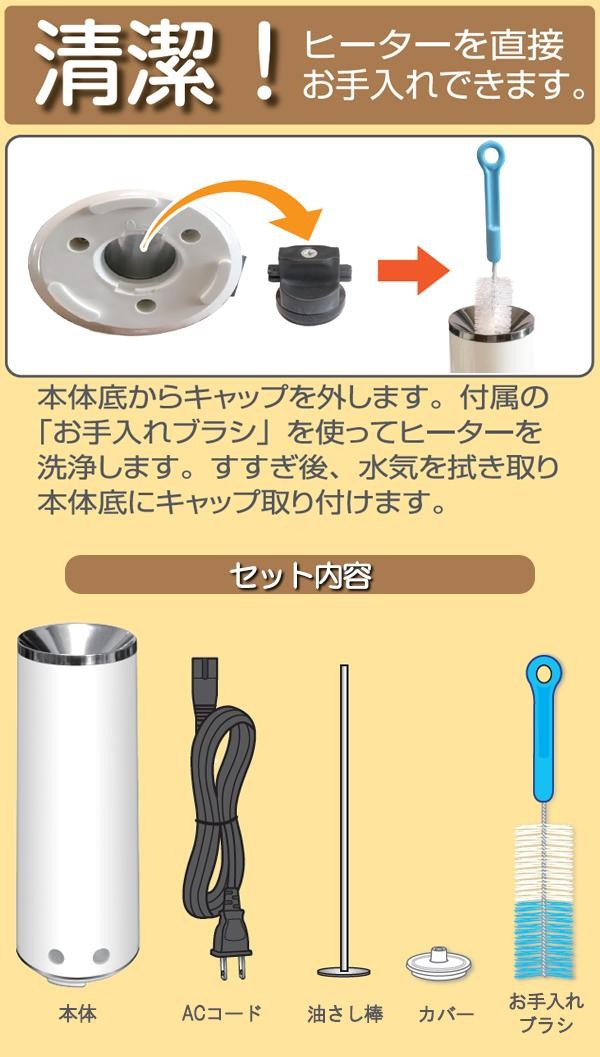 清潔！ヒーターを直接お手入れできます。

本体底からキャップを外します。付属の「お手入れブラシ」を使ってヒーターを洗浄します。すすぎ後、水気を拭き取り本体底にキャップ取り付けます。

セット内容

本体

ACコード

油さし棒

カバー

お手入れブラシ