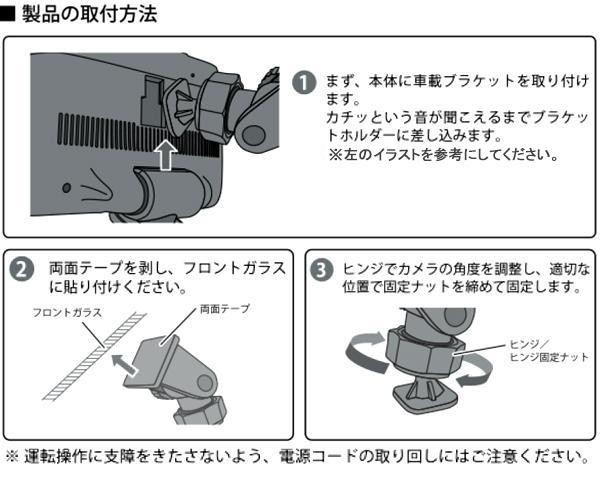 ■ 製品の取付方法

1 まず、本体に車載ブラケットを取り付けます。
カチッという音が聞こえるまでブラケットホルダーに差し込みます。
※左のイラストを参考にしてください。

2 両面テープを剥し、フロントガラスに貼り付けください。

フロントガラス

両面テープ

3 ヒンジでカメラの角度を調整し、適切な位置で固定ナットを締めて固定します。

ヒンジ／
ヒンジ固定ナット

※ 運転操作に支障をきたさないよう、電源コードの取り回しにはご注意ください。