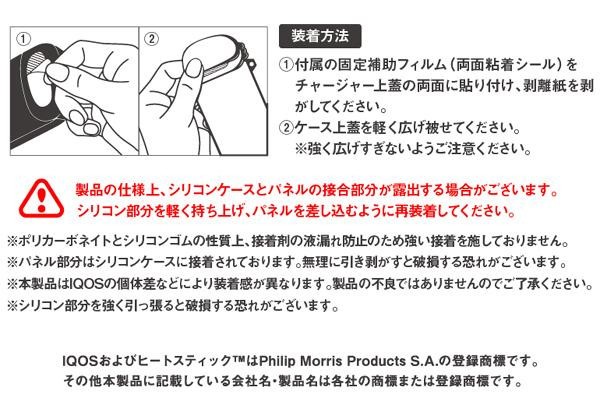 ①

②

装着方法

①付属の固定補助フィルム（両面粘着シール）をチャージャー上蓋の両面に貼り付け、剥離紙を剥がしてください。
②ケース上蓋を軽く広げ被せてください。
※強く広げすぎないようご注意ください。

製品の仕様上、シリコンケースとパネルの接合部分が露出する場合がございます。
シリコン部分を軽く持ち上げ、パネルを差し込むように再装着してください。

※ポリカーボネイトとシリコンゴムの性質上、接着剤の液漏れ防止のため強い接着を施しておりません。
※パネル部分はシリコンケースに接着されております。無理に引き剥がすと破損する恐れがございます。
※本製品はIQOSの個体差などにより装着感が異なります。製品の不良ではありませんのでご了承ください。
※シリコン部分を強く引っ張ると破損する恐れがございます。

IQOSおよびヒートスティック™はPhilip Morris Products S.A.の登録商標です。
その他本製品に記載している会社名・製品名は各社の商標または登録商標です。