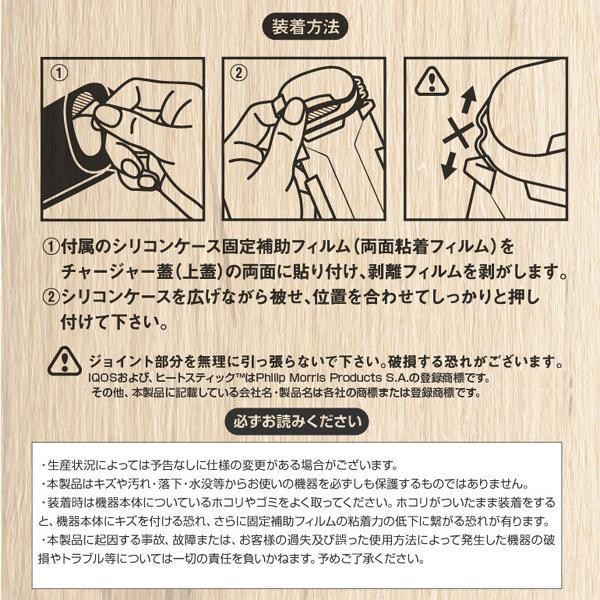 装着方法

①

②

①付属のシリコンケース固定補助フィルム(両面粘着フィルム)をチャージャー蓋(上蓋)の両面に貼り付け、剥離フィルムを剥がします。
②シリコンケースを広げながら被せ、位置を合わせてしっかりと押し付けて下さい。

ジョイント部分を無理に引っ張らないで下さい。破損する恐れがございます。
IQOSおよび、ヒートスティック™はPhilip Morris Products S.A.の登録商標です。
その他、本製品に記載している会社名・製品名は各社の商標または登録商標です。

必ずお読みください

・生産状況によっては予告なしに仕様の変更がある場合がございます。
・本製品はキズや汚れ・落下・水没等からお使いの機器を必ずしも保護するものではありません。
・装着時は機器本体についているホコリやゴミをよく取ってください。ホコリがついたまま装着をすると、機器本体にキズを付ける恐れ、さらに固定補助フィルムの粘着力の低下に繋がる恐れが有ります。
・本製品に起因する事故、故障または、お客様の過失及び誤った使用方法によって発生した機器の破損やトラブル等については一切の責任を負いかねます。予めご了承ください。