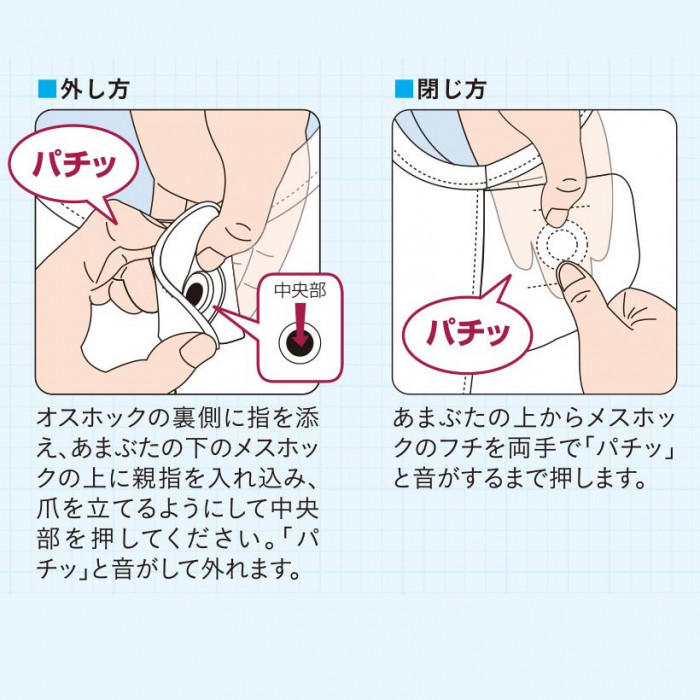 ■外し方

パチッ

中央部

オスホックの裏側に指を添え、あまぶたの下のメスホックの上に親指を入れ込み、爪を立てるようにして中央部を押してください。「パチッ」と音がして外れます。

■閉じ方

パチッ

あまぶたの上からメスホックのフチを両手で「パチッ」と音がするまで押します。