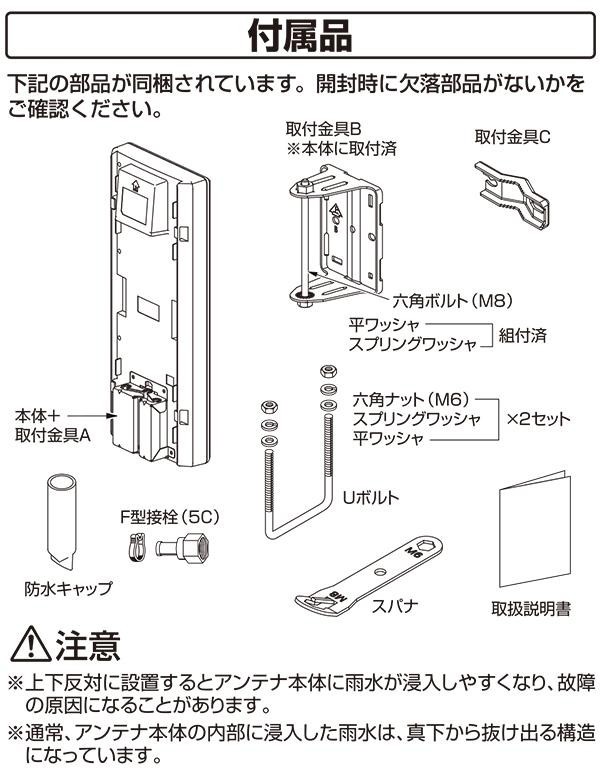 付属品

下記の部品が同梱されています。開封時に欠落部品がないかをご確認ください。

取付金具B
※本体に取付済

取付金具C

六角ボルト（M8）
平ワッシャ
スプリングワッシャ
組付済

本体＋
取付金具A

六角ナット（M6）
スプリングワッシャ
平ワッシャ
×2セット

Uボルト

F型接栓（5C）

防水キャップ

M6

M8

スパナ

取扱説明書

注意

※上下反対に設置するとアンテナ本体に雨水が浸入しやすくなり、故障の原因になることがあります。
※通常、アンテナ本体の内部に浸入した雨水は、真下から抜け出る構造になっています。