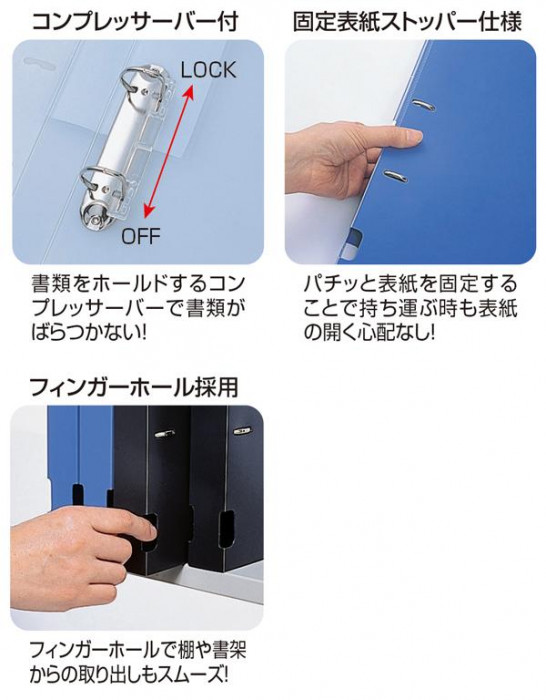 コンプレッサーバー付

LOCK

OFF

書類をホールドするコンプレッサーバーで書類がばらつかない!

固定表紙ストッパー仕様

パチッと表紙を固定することで持ち運ぶ時も表紙の開く心配なし!

フィンガーホール採用

フィンガーホールで棚や書架からの取り出しもスムーズ!