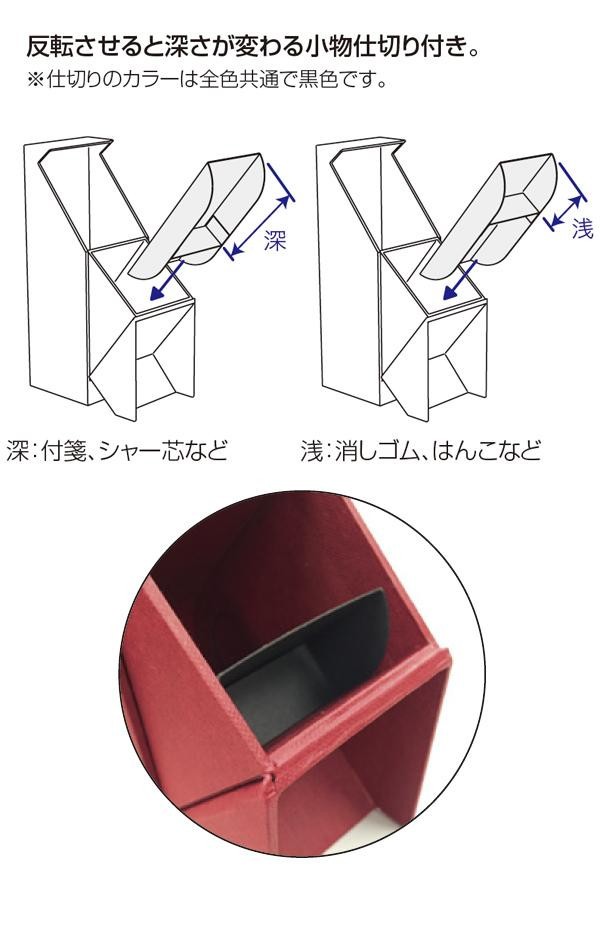 反転させると深さが変わる小物仕切り付き。
※仕切りのカラーは全色共通で黒色です。

深

浅

深：付箋、シャー芯など

浅：消しゴム、はんこなど