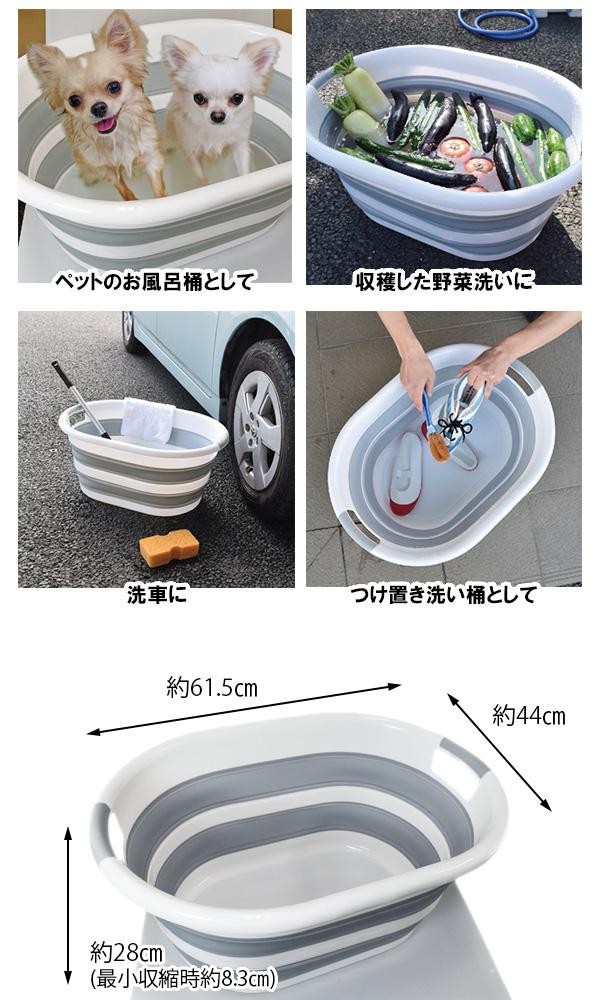 ペットのお風呂桶として

収穫した野菜洗いに

洗車に

つけ置き洗い桶として

約61.5cm

約44cm

約28cm
(最小収縮時約8.3cm)