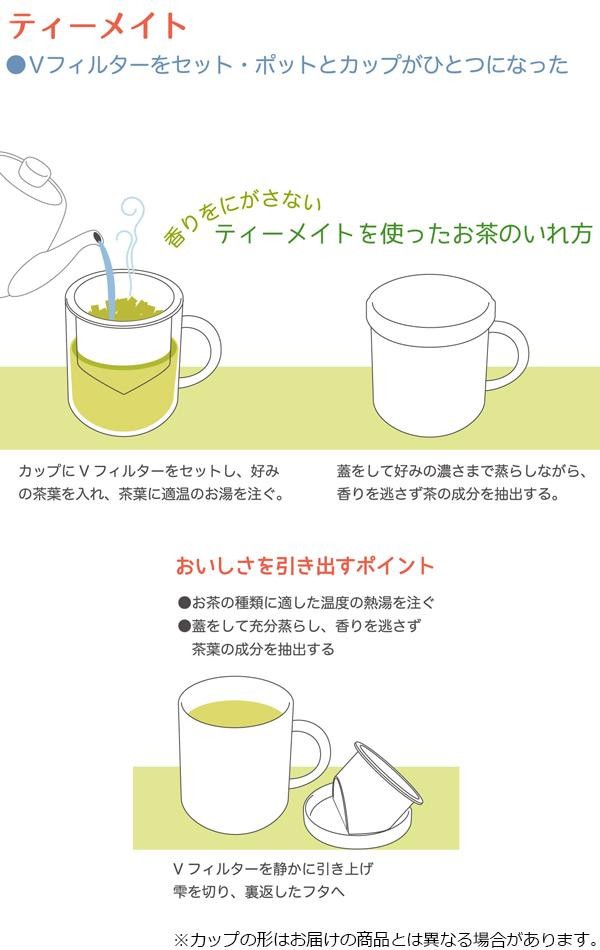 ティーメイト

●Vフィルターをセット・ポットとカップがひとつになった

香りをにがさない
ティーメイトを使ったお茶のいれ方

カップにＶフィルターをセットし、好みの茶葉を入れ、茶葉に適温のお湯を注ぐ。

蓋をして好みの濃さまで蒸らしながら、香りを逃さず茶の成分を抽出する。

おいしさを引き出すポイント

●お茶の種類に適した温度の熱湯を注ぐ
●蓋をして充分蒸らし、香りを逃さず茶葉の成分を抽出する

Ｖフィルターを静かに引き上げ雫を切り、裏返したフタへ

※カップの形はお届けの商品とは異なる場合があります。