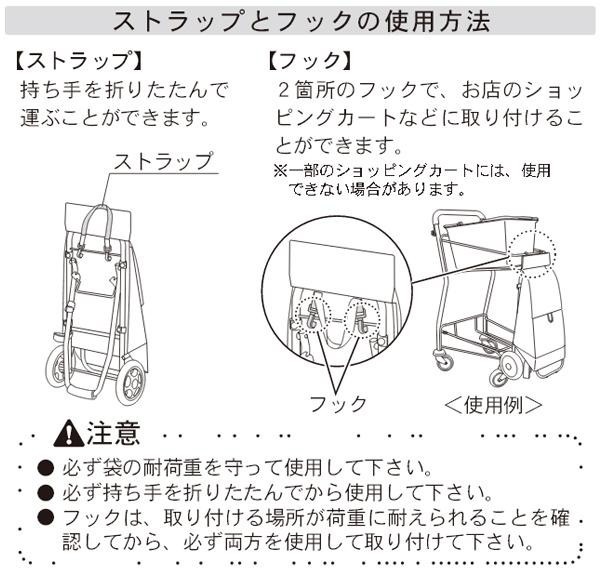 ストラップとフックの使用方法

【ストラップ】
持ち手を折りたたんで運ぶことができます。

ストラップ

【フック】
２箇所のフックで、お店のショッピングカートなどに取り付けることができます。
※一部のショッピングカートには、使用できない場合があります。

フック

＜使用例＞

注意
● 必ず袋の耐荷重を守って使用して下さい。
● 必ず持ち手を折りたたんでから使用して下さい。
● フックは、取り付ける場所が荷重に耐えられることを確認してから、必ず両方を使用して取り付けて下さい。