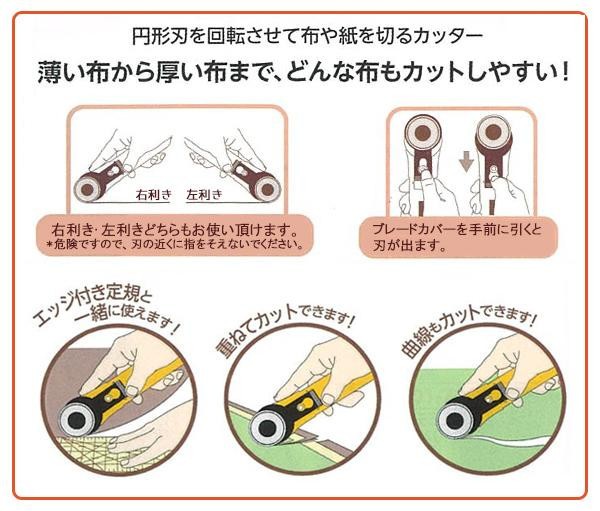 円形刃を回転させて布や紙を切るカッター

薄い布から厚い布まで、どんな布もカットしやすい！

右利き　左利き

右利き・左利きどちらもお使い頂けます。
＊危険ですので、刃の近くに指をそえないでください。

ブレードカバーを手前に引くと刃が出ます。

エッジ付き定規と一緒に使えます！

重ねてカットできます！

曲線もカットできます！