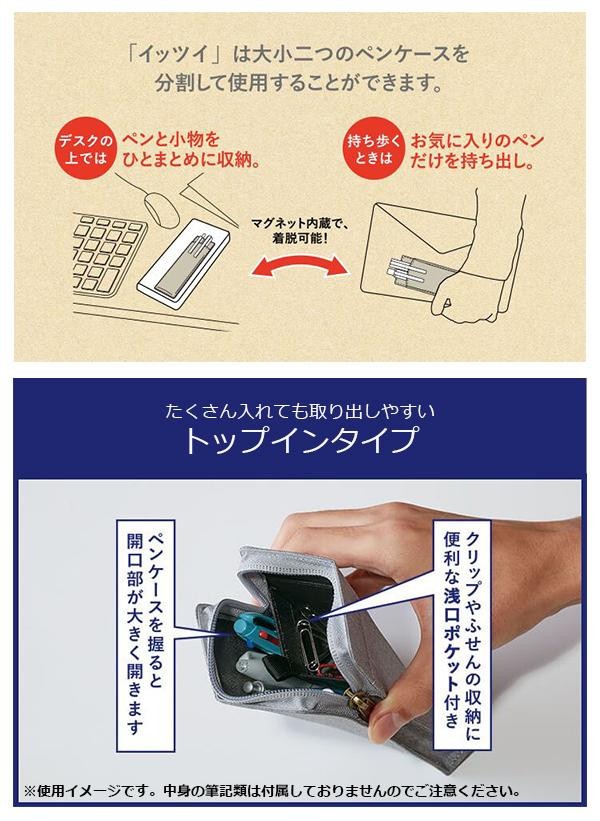 「イッツイ」は大小二つのペンケースを分割して使用することができます。

デスクの上では ペンと小物をひとまとめに収納。

持ち歩くときは お気に入りのペンだけを持ち出し。

マグネット内蔵で、着脱可能！

たくさん入れても取り出しやすい
トップインタイプ

ペンケースを握ると開口部が大きく開きます

クリップやふせんの収納に便利な浅口ポケット付き

※使用イメージです。中身の筆記類は付属しておりませんのでご注意ください。