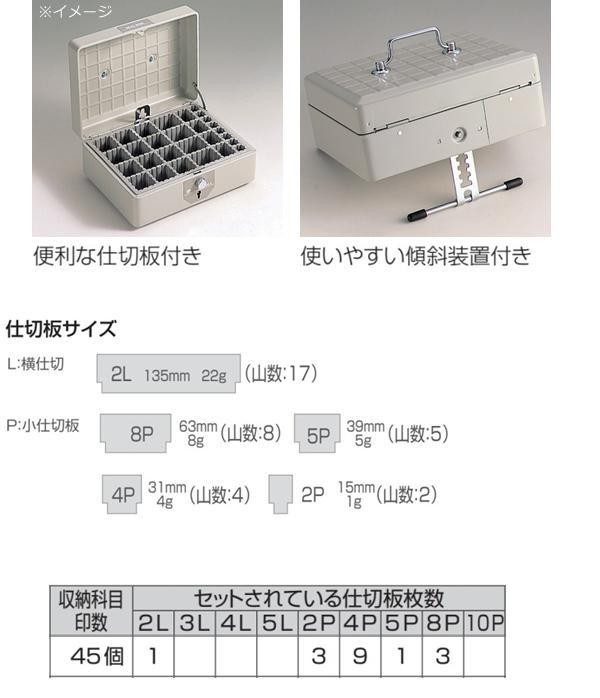 ※イメージ

便利な仕切板付き

使いやすい傾斜装置付き

仕切板サイズ

L:横仕切

2L 135mm 22g (山数:17)

P:小仕切板

8P 63mm 8g (山数:8)

5P 39mm 5g (山数:5)

4P 31mm 4g (山数:4)

2P 15mm 1g (山数:2)

| 収納科目印数 | セットされている仕切板枚数 | | | | | | | | |
|---|---|---|---|---|---|---|---|---|---|
| | 2L | 3L | 4L | 5L | 2P | 4P | 5P | 8P | 10P |
| 45個 | 1 | | | | 3 | 9 | 1 | 3 | |