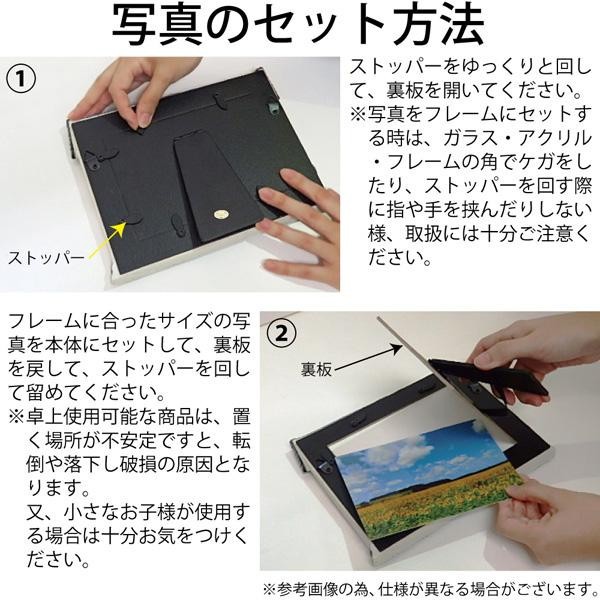 写真のセット方法

①

ストッパー

ストッパーをゆっくりと回して、裏板を開いてください。
※写真をフレームにセットする時は、ガラス・アクリル・フレームの角でケガをしたり、ストッパーを回す際に指や手を挟んだりしない様、取扱には十分ご注意ください。

フレームに合ったサイズの写真を本体にセットして、裏板を戻して、ストッパーを回して留めてください。
※卓上使用可能な商品は、置く場所が不安定ですと、転倒や落下し破損の原因となります。
又、小さなお子様が使用する場合は十分お気をつけください。

②

裏板

※参考画像の為、仕様が異なる場合がございます。