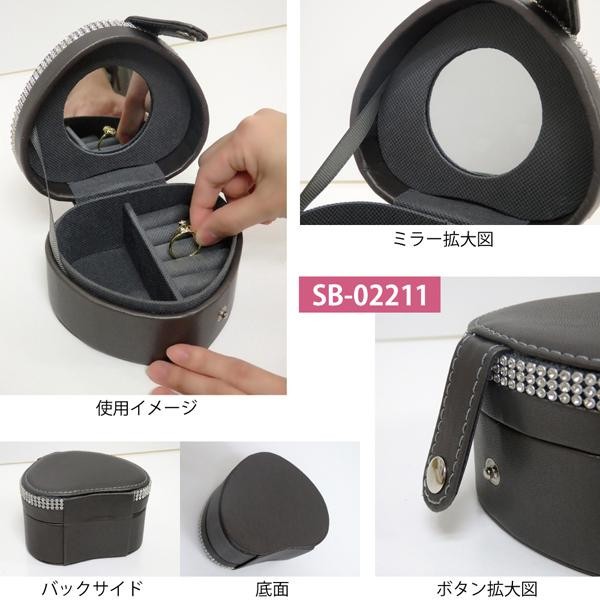 ミラー拡大図

SB-02211

使用イメージ

バックサイド

底面

ボタン拡大図