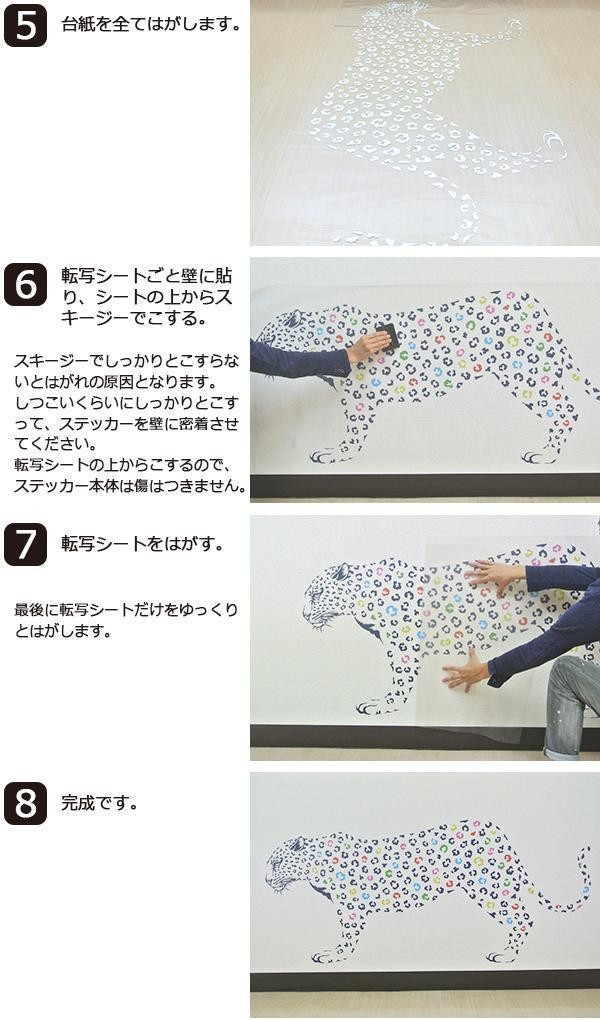 5 台紙を全てはがします。

6 転写シートごと壁に貼り、シートの上からスキージーでこする。

スキージーでしっかりとこすらないとはがれの原因となります。しつこいくらいにしっかりとこすって、ステッカーを壁に密着させてください。
転写シートの上からこするので、ステッカー本体は傷はつきません。

7 転写シートをはがす。

最後に転写シートだけをゆっくりとはがします。

8 完成です。