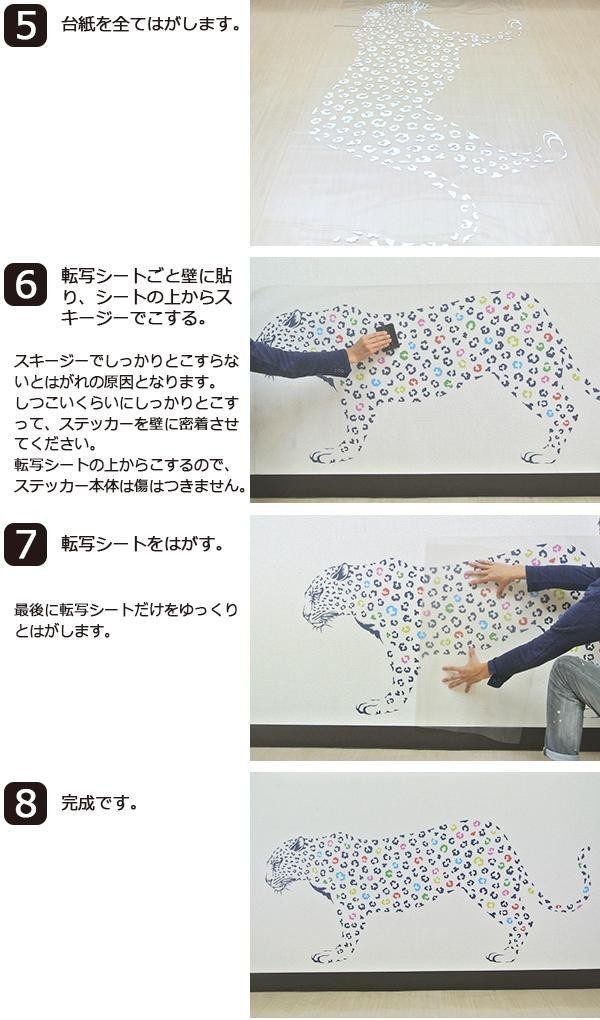 5 台紙を全てはがします。

6 転写シートごと壁に貼り、シートの上からスキージーでこする。

スキージーでしっかりとこすらないとはがれの原因となります。しつこいくらいにしっかりとこすって、ステッカーを壁に密着させてください。
転写シートの上からこするので、ステッカー本体は傷はつきません。

7 転写シートをはがす。

最後に転写シートだけをゆっくりとはがします。

8 完成です。