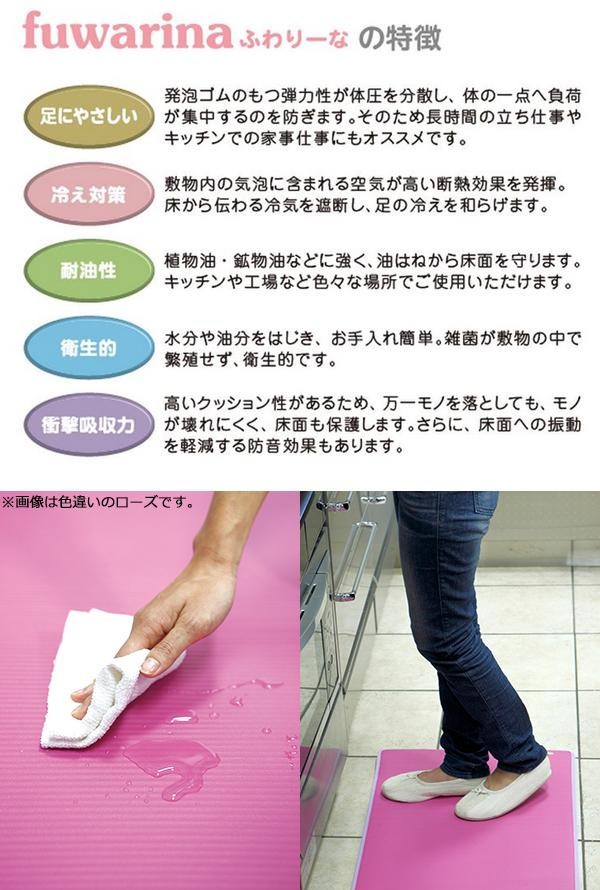 fuwarina ふわりーな の特徴

足にやさしい

発泡ゴムのもつ弾力性が体圧を分散し、体の一点へ負荷が集中するのを防ぎます。そのため長時間の立ち仕事やキッチンでの家事仕事にもオススメです。

冷え対策

敷物内の気泡に含まれる空気が高い断熱効果を発揮。床から伝わる冷気を遮断し、足の冷えを和らげます。

耐油性

植物油・鉱物油などに強く、油はねから床面を守ります。キッチンや工場など色々な場所でご使用いただけます。

衛生的

水分や油分をはじき、お手入れ簡単。雑菌が敷物の中で繁殖せず、衛生的です。

衝撃吸収力

高いクッション性があるため、万一モノを落としても、モノが壊れにくく、床面も保護します。さらに、床面への振動を軽減する防音効果もあります。

※画像は色違いのローズです。