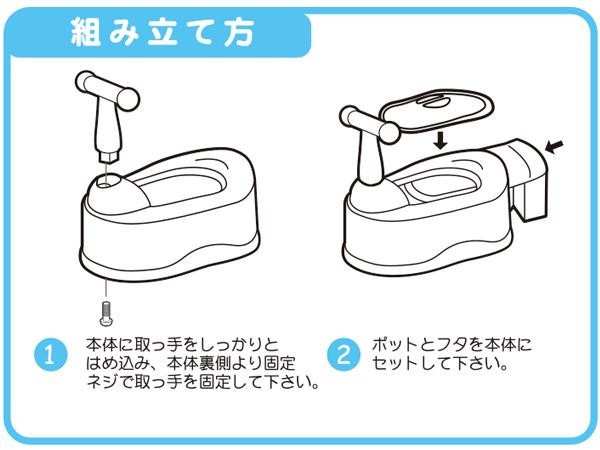 組み立て方

1 本体に取っ手をしっかりとはめ込み、本体裏側より固定ネジで取っ手を固定して下さい。

2 ポットとフタを本体にセットして下さい。