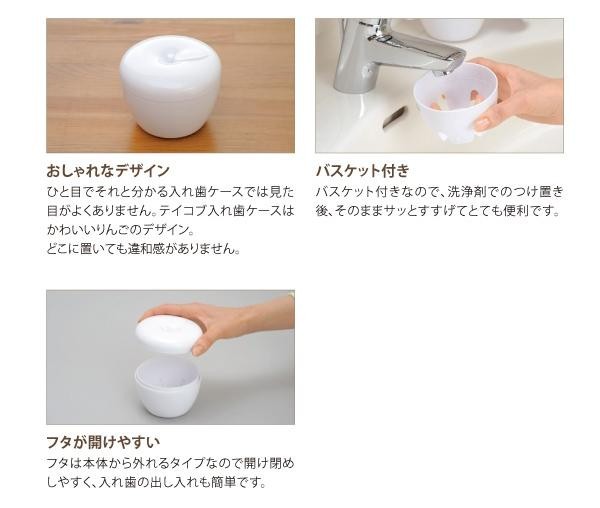 おしゃれなデザイン
ひと目でそれと分かる入れ歯ケースでは見た目がよくありません。テイコブ入れ歯ケースはかわいいりんごのデザイン。
どこに置いても違和感がありません。

バスケット付き
バスケット付きなので、洗浄剤でのつけ置き後、そのままサッとすすげてとても便利です。

フタが開けやすい
フタは本体から外れるタイプなので開け閉めしやすく、入れ歯の出し入れも簡単です。