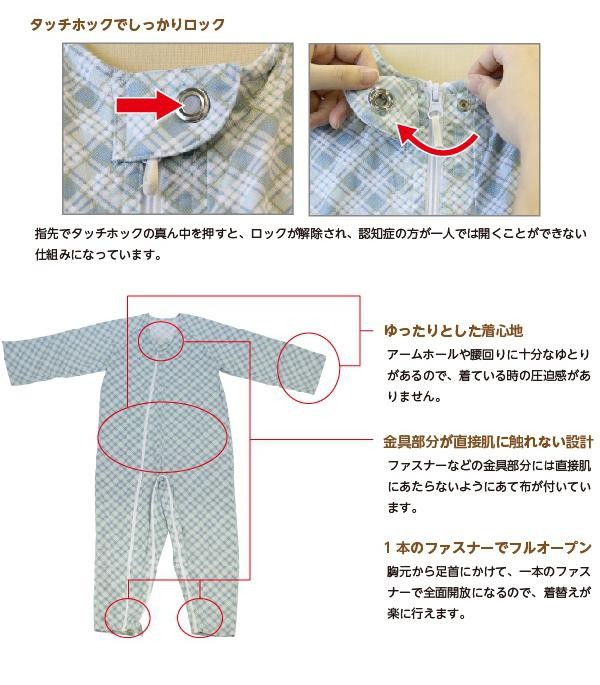 タッチホックでしっかりロック

指先でタッチホックの真ん中を押すと、ロックが解除され、認知症の方が一人では開くことができない仕組みになっています。

ゆったりとした着心地
アームホールや腰回りに十分なゆとりがあるので、着ている時の圧迫感がありません。

金具部分が直接肌に触れない設計
ファスナーなどの金具部分には直接肌にあたらないようにあて布が付いています。

1本のファスナーでフルオープン
胸元から足首にかけて、一本のファスナーで全面開放になるので、着替えが楽に行えます。