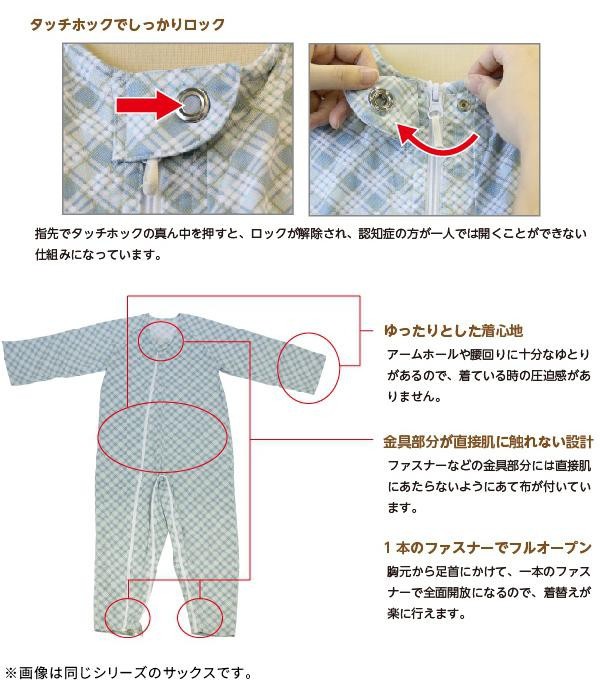 タッチホックでしっかりロック

指先でタッチホックの真ん中を押すと、ロックが解除され、認知症の方が一人では開くことができない仕組みになっています。

ゆったりとした着心地
アームホールや腰回りに十分なゆとりがあるので、着ている時の圧迫感がありません。

金具部分が直接肌に触れない設計
ファスナーなどの金具部分には直接肌にあたらないようにあて布が付いています。

1本のファスナーでフルオープン
胸元から足首にかけて、一本のファスナーで全面開放になるので、着替えが楽に行えます。

※画像は同じシリーズのサックスです。