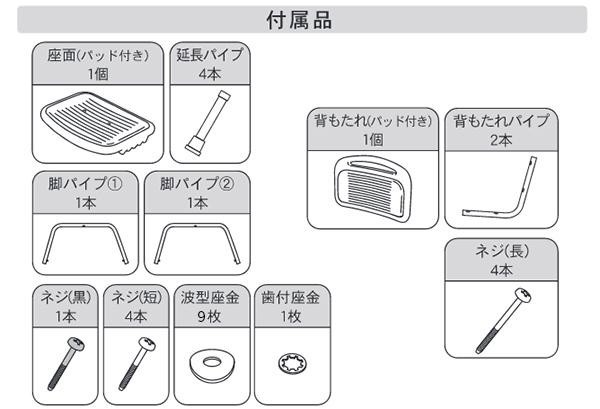 付属品

座面(パッド付き)
1個

延長パイプ
4本

脚パイプ①
1本

脚パイプ②
1本

ネジ(黒)
1本

ネジ(短)
4本

波型座金
9枚

歯付座金
1枚

背もたれ(パッド付き)
1個

背もたれパイプ
2本

ネジ(長)
4本