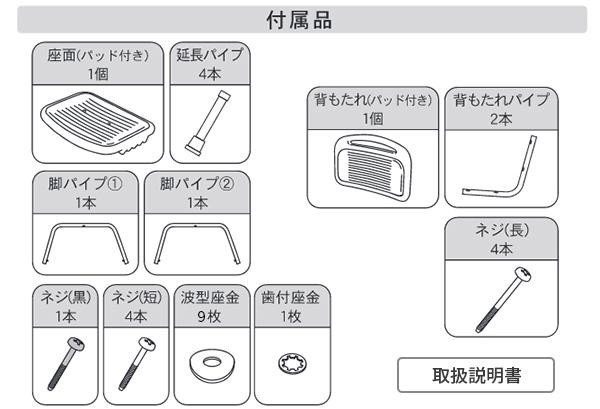 付属品

座面(パッド付き)
1個

延長パイプ
4本

背もたれ(パッド付き)
1個

背もたれパイプ
2本

脚パイプ①
1本

脚パイプ②
1本

ネジ(長)
4本

ネジ(黒)
1本

ネジ(短)
4本

波型座金
9枚

歯付座金
1枚

取扱説明書