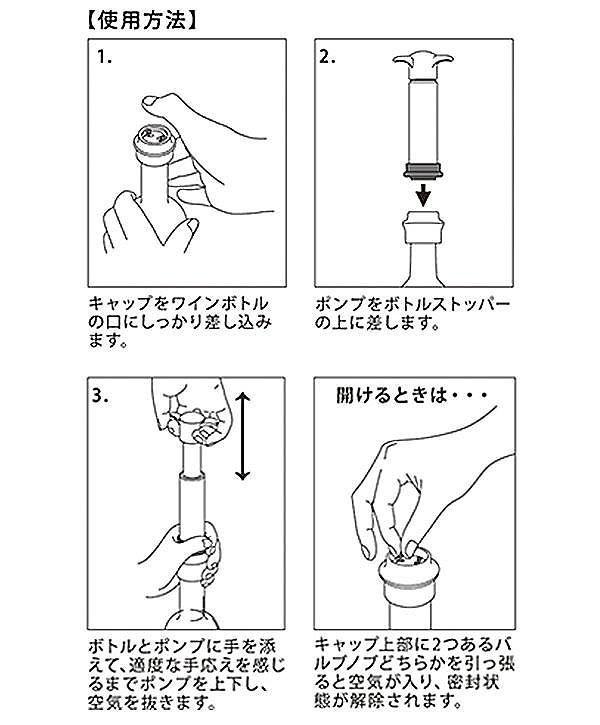 【使用方法】

1.

キャップをワインボトルの口にしっかり差し込みます。

2.

ポンプをボトルストッパーの上に差します。

3.

ボトルとポンプに手を添えて、適度な手応えを感じるまでポンプを上下し、空気を抜きます。

開けるときは・・・

キャップ上部に2つあるバルブノブどちらかを引っ張ると空気が入り、密封状態が解除されます。