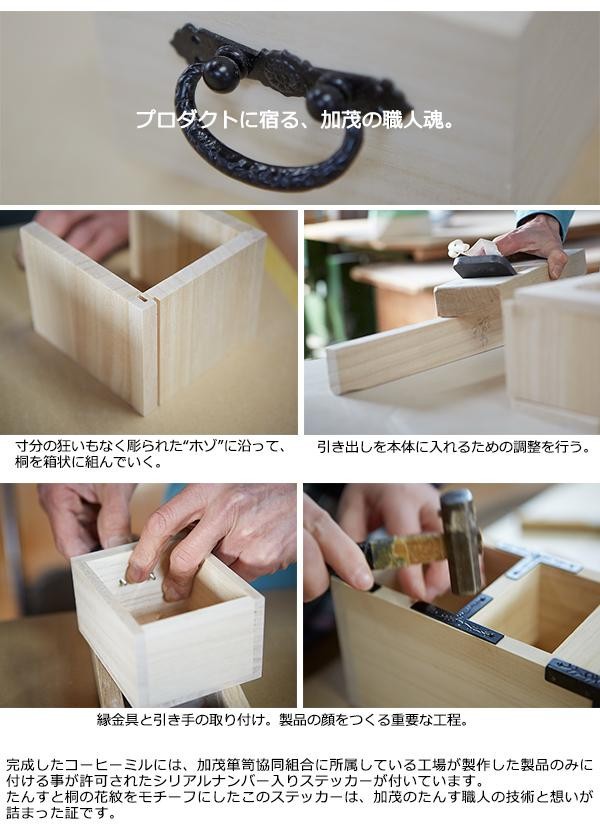 プロダクトに宿る、加茂の職人魂。

寸分の狂いもなく彫られた“ホゾ”に沿って、桐を箱状に組んでいく。

引き出しを本体に入れるための調整を行う。

縁金具と引き手の取り付け。製品の顔をつくる重要な工程。

完成したコーヒーミルには、加茂箪笥協同組合に所属している工場が製作した製品のみに付ける事が許可されたシリアルナンバー入りステッカーが付いています。
たんすと桐の花紋をモチーフにしたこのステッカーは、加茂のたんす職人の技術と想いが詰まった証です。