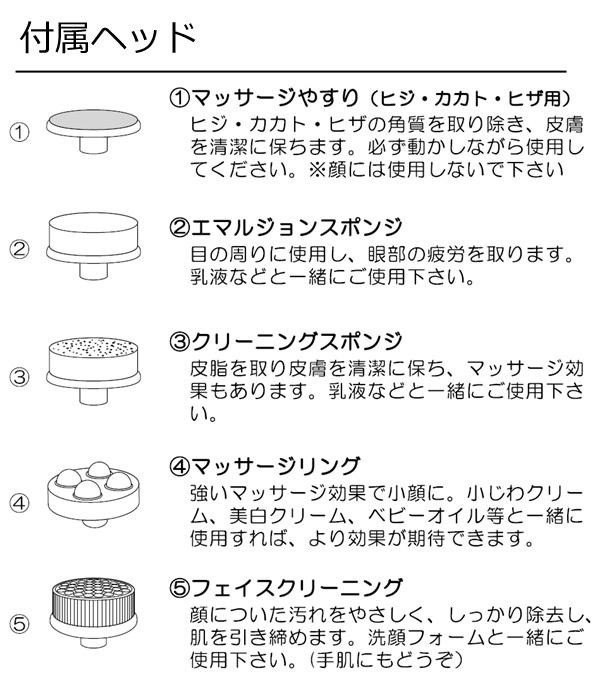 付属ヘッド

①

①マッサージやすり（ヒジ・カカト・ヒザ用）
ヒジ・カカト・ヒザの角質を取り除き、皮膚を清潔に保ちます。必ず動かしながら使用してください。※顔には使用しないで下さい

②

②エマルジョンスポンジ
目の周りに使用し、眼部の疲労を取ります。乳液などと一緒にご使用下さい。

③

③クリーニングスポンジ
皮脂を取り皮膚を清潔に保ち、マッサージ効果もあります。乳液などと一緒にご使用下さい。

④

④マッサージリング
強いマッサージ効果で小顔に。小じわクリーム、美白クリーム、ベビーオイル等と一緒に使用すれば、より効果が期待できます。

⑤

⑤フェイスクリーニング
顔についた汚れをやさしく、しっかり除去し、肌を引き締めます。洗顔フォームと一緒にご使用下さい。（手肌にもどうぞ）