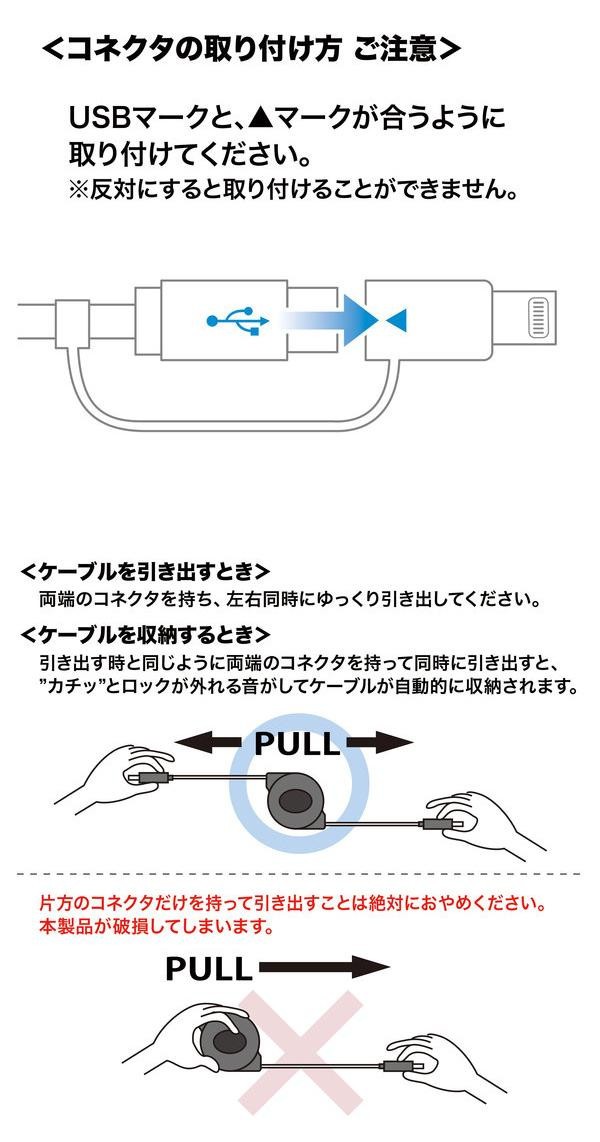 <コネクタの取り付け方 ご注意>

USBマークと、▲マークが合うように取り付けてください。
※反対にすると取り付けることができません。

<ケーブルを引き出すとき>
両端のコネクタを持ち、左右同時にゆっくり引き出してください。

<ケーブルを収納するとき>
引き出す時と同じように両端のコネクタを持って同時に引き出すと、”カチッ”とロックが外れる音がしてケーブルが自動的に収納されます。

PULL

片方のコネクタだけを持って引き出すことは絶対におやめください。
本製品が破損してしまいます。

PULL