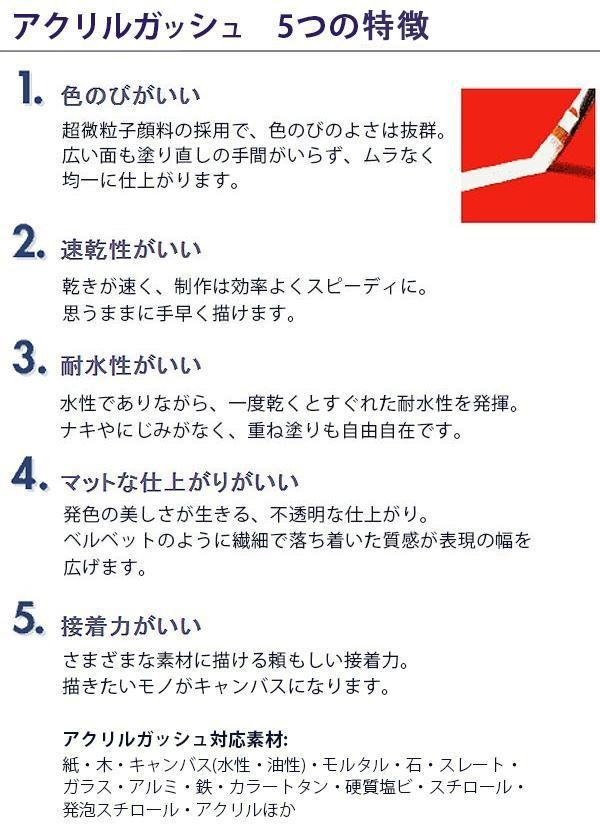 アクリルガッシュ　5つの特徴

1. 色のびがいい

超微粒子顔料の採用で、色のびのよさは抜群。広い面も塗り直しの手間がいらず、ムラなく均一に仕上がります。

2. 速乾性がいい

乾きが速く、制作は効率よくスピーディに。思うままに手早く描けます。

3. 耐水性がいい

水性でありながら、一度乾くとすぐれた耐水性を発揮。ナキやにじみがなく、重ね塗りも自由自在です。

4. マットな仕上がりがいい

発色の美しさが生きる、不透明な仕上がり。ベルベットのように繊細で落ち着いた質感が表現の幅を広げます。

5. 接着力がいい

さまざまな素材に描ける頼もしい接着力。描きたいモノがキャンバスになります。

アクリルガッシュ対応素材:
紙・木・キャンバス(水性・油性)・モルタル・石・スレート・ガラス・アルミ・鉄・カラートタン・硬質塩ビ・スチロール・発泡スチロール・アクリルほか