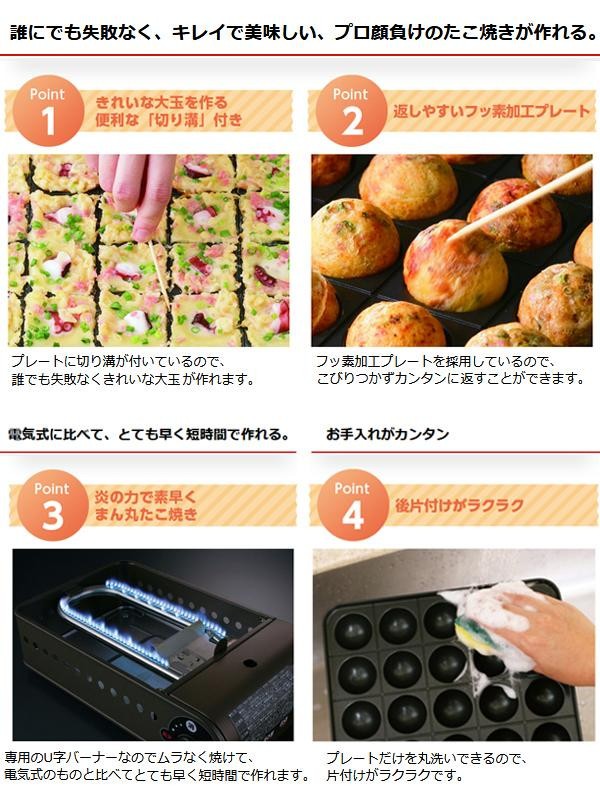 誰にでも失敗なく、キレイで美味しい、プロ顔負けのたこ焼きが作れる。

Point 1 きれいな大玉を作る便利な「切り溝」付き

プレートに切り溝が付いているので、誰でも失敗なくきれいな大玉が作れます。

Point 2 返しやすいフッ素加工プレート

フッ素加工プレートを採用しているので、こびりつかずカンタンに返すことができます。

電気式に比べて、とても早く短時間で作れる。

Point 3 炎の力で素早くまん丸たこ焼き

専用のU字バーナーなのでムラなく焼けて、電気式のものと比べてとても早く短時間で作れます。

お手入れがカンタン

Point 4 後片付けがラクラク

プレートだけを丸洗いできるので、片付けがラクラクです。