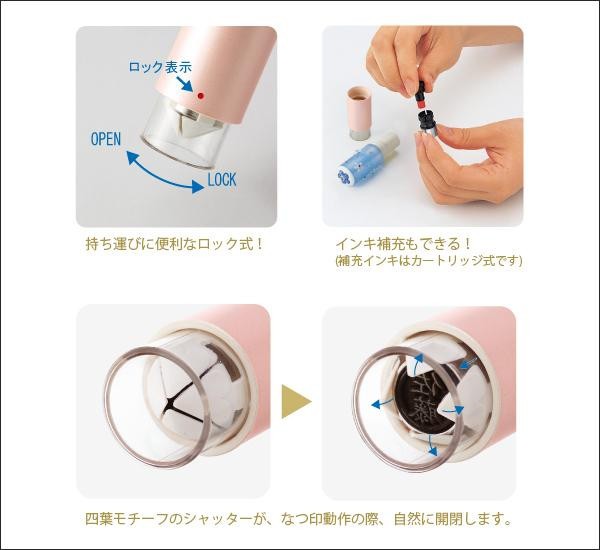 ロック表示

OPEN

LOCK

持ち運びに便利なロック式！

インキ補充もできる！
(補充インキはカートリッジ式です)

四葉モチーフのシャッターが、なつ印動作の際、自然に開閉します。