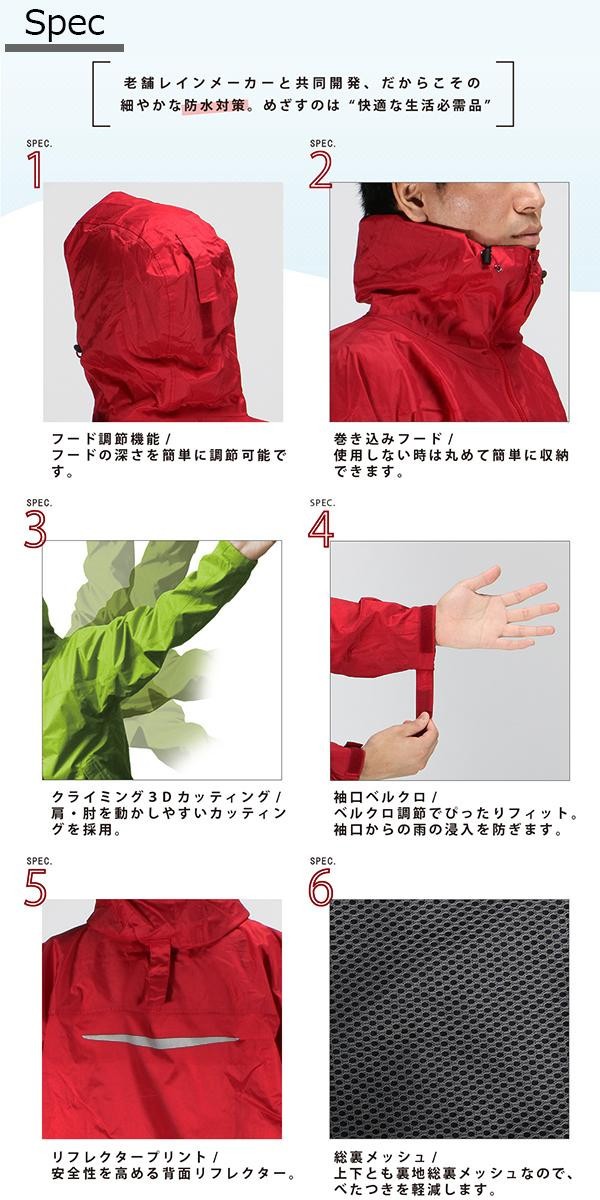 Spec

老舗レインメーカーと共同開発、だからこその細やかな防水対策。めざすのは "快適な生活必需品"

SPEC.
1

フード調節機能 /
フードの深さを簡単に調節可能です。

SPEC.
2

巻き込みフード /
使用しない時は丸めて簡単に収納できます。

SPEC.
3

クライミング3Dカッティング /
肩・肘を動かしやすいカッティングを採用。

SPEC.
4

袖口ベルクロ /
ベルクロ調節でぴったりフィット。袖口からの雨の浸入を防ぎます。

SPEC.
5

リフレクタープリント /
安全性を高める背面リフレクター。

SPEC.
6

総裏メッシュ /
上下とも裏地総裏メッシュなので、べたつきを軽減します。