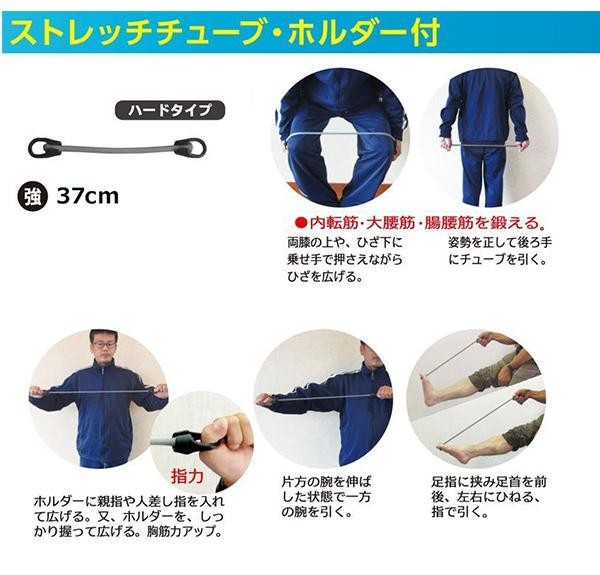 ストレッチチューブ・ホルダー付

ハードタイプ

強 37cm

●内転筋・大腰筋・腸腰筋を鍛える。

両膝の上や、ひざ下に乗せ手で押さえながらひざを広げる。

姿勢を正して後ろ手にチューブを引く。

指力

ホルダーに親指や人差し指を入れて広げる。又、ホルダーを、しっかり握って広げる。胸筋力アップ。

片方の腕を伸ばした状態で一方の腕を引く。

足指に挟み足首を前後、左右にひねる、指で引く。