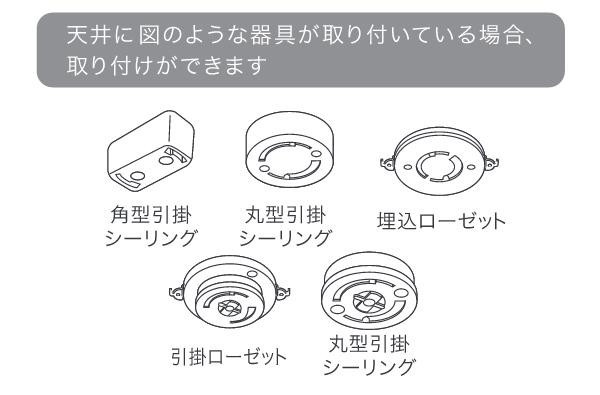 天井に図のような器具が取り付いている場合、取り付けができます

角型引掛シーリング

丸型引掛シーリング

埋込ローゼット

引掛ローゼット

丸型引掛シーリング