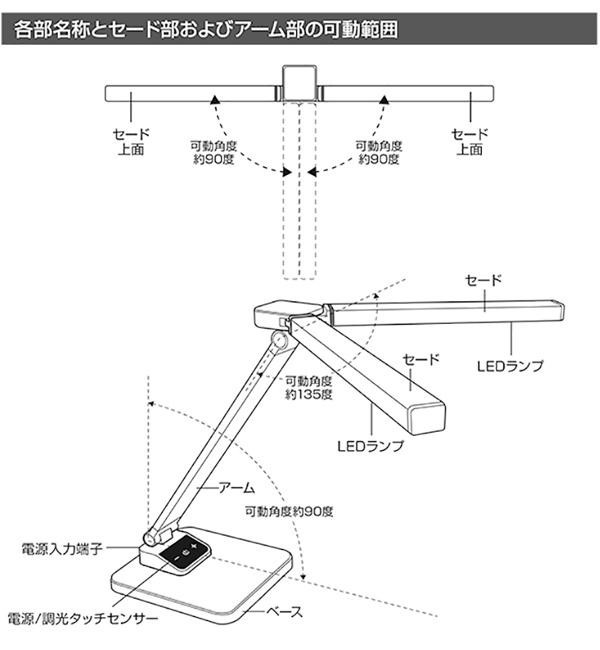 各部名称とセード部およびアーム部の可動範囲

セード
上面

可動角度
約90度

可動角度
約90度

セード
上面

セード

LEDランプ

セード

可動角度
約135度

LEDランプ

アーム

可動角度約90度

電源入力端子

電源/調光タッチセンサー

ベース