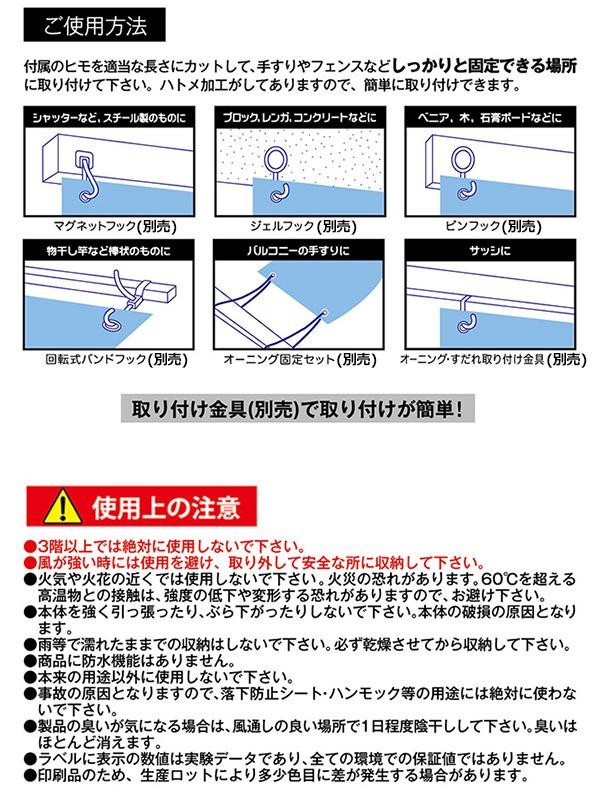 ご使用方法

付属のヒモを適当な長さにカットして、手すりやフェンスなどしっかりと固定できる場所に取り付けて下さい。ハトメ加工がしてありますので、簡単に取り付けできます。

シャッターなど、スチール製のものに
マグネットフック(別売)

ブロック、レンガ、コンクリートなどに
ジェルフック(別売)

ベニア、木、石膏ボードなどに
ピンフック(別売)

物干し竿など棒状のものに
回転式バンドフック(別売)

バルコニーの手すりに
オーニング固定セット(別売)

サッシに
オーニング・すだれ取り付け金具(別売)

取り付け金具(別売)で取り付けが簡単!

使用上の注意

●3階以上では絶対に使用しないで下さい。
●風が強い時には使用を避け、取り外して安全な所に収納して下さい。
●火気や火花の近くでは使用しないで下さい。火災の恐れがあります。60℃を超える高温物との接触は、強度の低下や変形する恐れがありますので、お避け下さい。
●本体を強く引っ張ったり、ぶら下がったりしないで下さい。本体の破損の原因となります。
●雨等で濡れたままでの収納はしないで下さい。必ず乾燥させてから収納して下さい。
●商品に防水機能はありません。
●本来の用途以外に使用しないで下さい。
●事故の原因となりますので、落下防止シート・ハンモック等の用途には絶対に使わないで下さい。
●製品の臭いが気になる場合は、風通しの良い場所で1日程度陰干しして下さい。臭いはほとんど消えます。
●ラベルに表示の数値は実験データであり、全ての環境での保証値ではありません。
●印刷品のため、生産ロットにより多少色目に差が発生する場合があります。